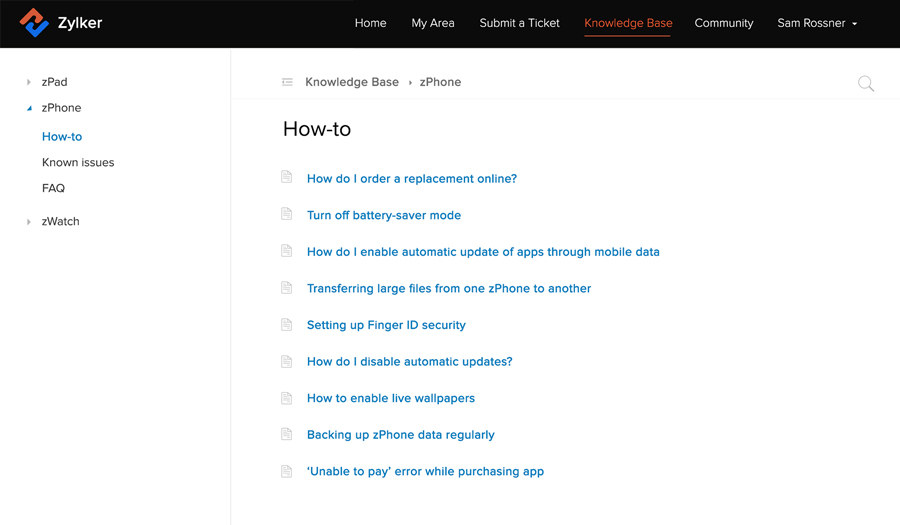 Zylker

Home My Area Submit a Ticket Knowledge Base Community Sam Rossner

zPad
zPhone
How-to
Known issues
FAQ
zWatch

Knowledge Base › zPhone

How-to

How do I order a replacement online?

Turn off battery-saver mode

How do I enable automatic update of apps through mobile data

Transferring large files from one zPhone to another

Setting up Finger ID security

How do I disable automatic updates?

How to enable live wallpapers

Backing up zPhone data regularly

'Unable to pay' error while purchasing app