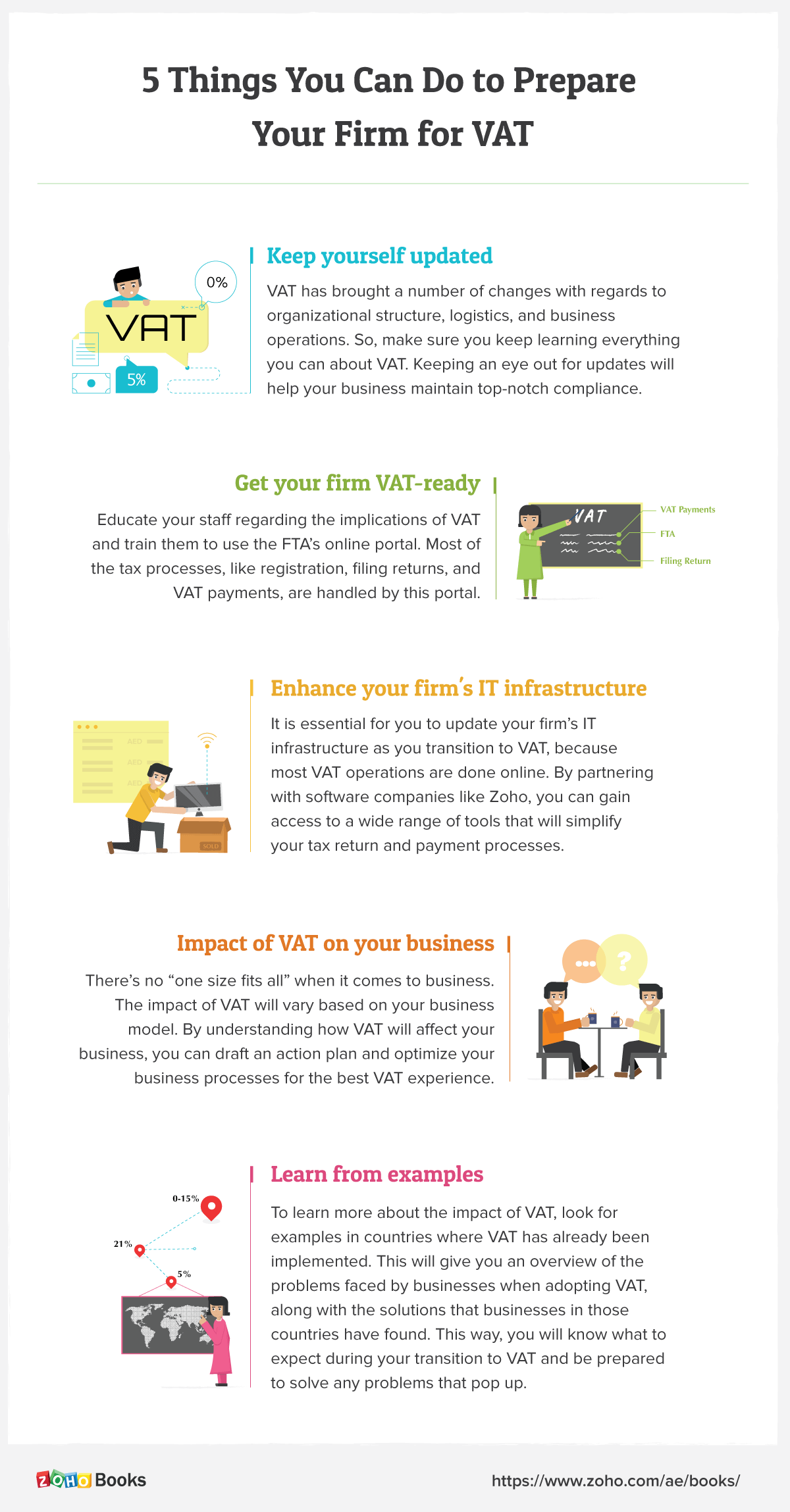 5 Things You Can Do to Prepare Your Firm for VAT

0%

VAT

5%

Keep yourself updated

VAT has brought a number of changes with regards to organizational structure, logistics, and business operations. So, make sure you keep learning everything you can about VAT. Keeping an eye out for updates will help your business maintain top-notch compliance.

Get your firm VAT-ready

Educate your staff regarding the implications of VAT and train them to use the FTA's online portal. Most of the tax processes, like registration, filing returns, and VAT payments, are handled by this portal.

VAT

VAT Payments

FTA

Filing Return

AED

AED

AED

SOLD

Enhance your firm's IT infrastructure

It is essential for you to update your firm's IT infrastructure as you transition to VAT, because most VAT operations are done online. By partnering with software companies like Zoho, you can gain access to a wide range of tools that will simplify your tax return and payment processes.

Impact of VAT on your business

There's no "one size fits all" when it comes to business. The impact of VAT will vary based on your business model. By understanding how VAT will affect your business, you can draft an action plan and optimize your business processes for the best VAT experience.

?

0-15%

21%

5%

Learn from examples

To learn more about the impact of VAT, look for examples in countries where VAT has already been implemented. This will give you an overview of the problems faced by businesses when adopting VAT, along with the solutions that businesses in those countries have found. This way, you will know what to expect during your transition to VAT and be prepared to solve any problems that pop up.

ZOHO Books

https://www.zoho.com/ae/books/